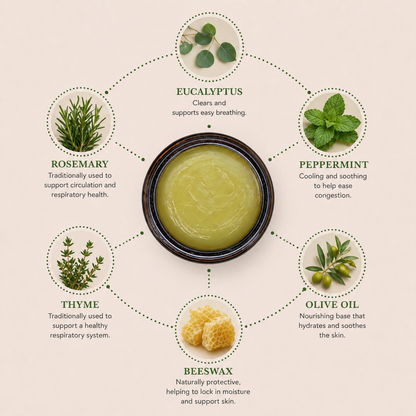 EUCALYPTUS
Clears and supports easy breathing.

ROSEMARY
Traditionally used to support circulation and respiratory health.

PEPPERMINT
Cooling and soothing to help ease congestion.

THYME
Traditionally used to support a healthy respiratory system.

OLIVE OIL
Nourishing base that hydrates and soothes the skin.

BEESWAX
Naturally protective, helping to lock in moisture and support skin.